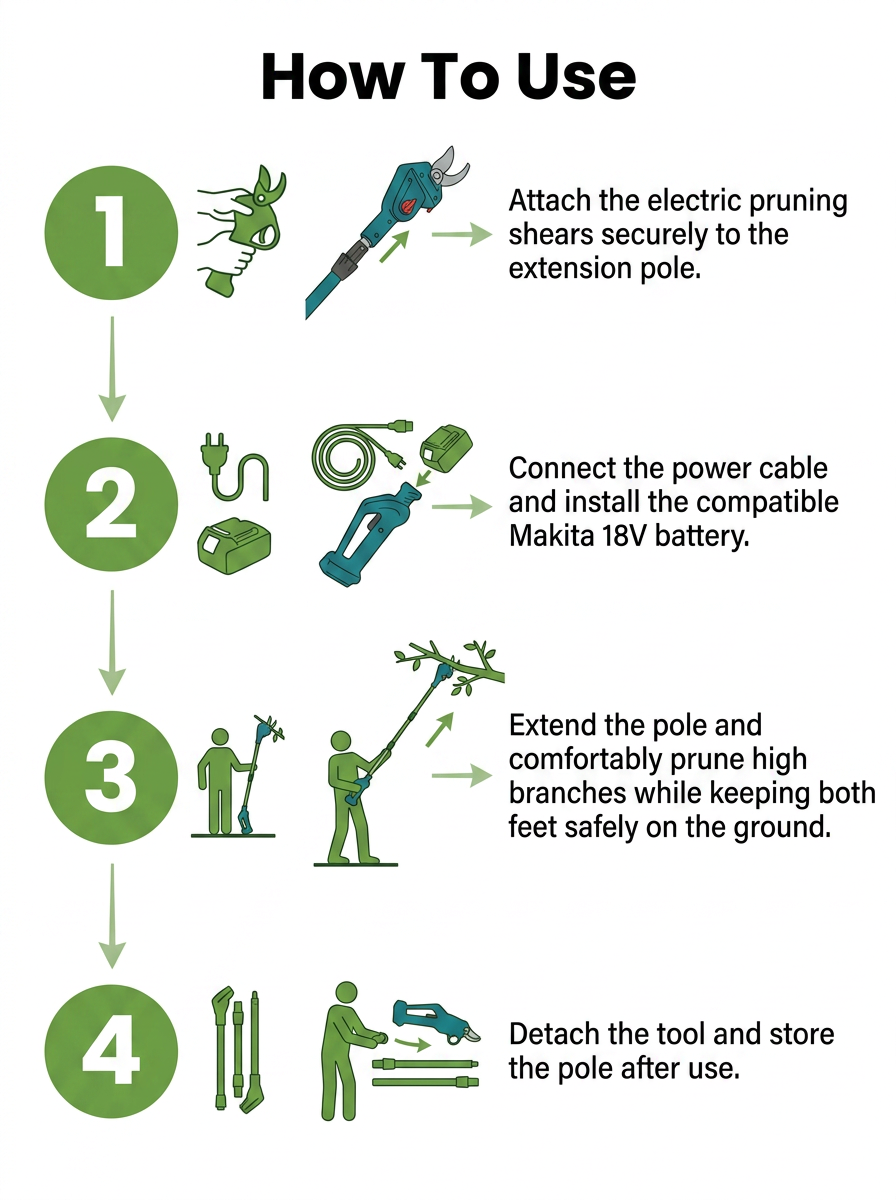 How To Use

1

Attach the electric pruning shears securely to the extension pole.

2

Connect the power cable and install the compatible Makita 18V battery.

3

Extend the pole and comfortably prune high branches while keeping both feet safely on the ground.

4

Detach the tool and store the pole after use.